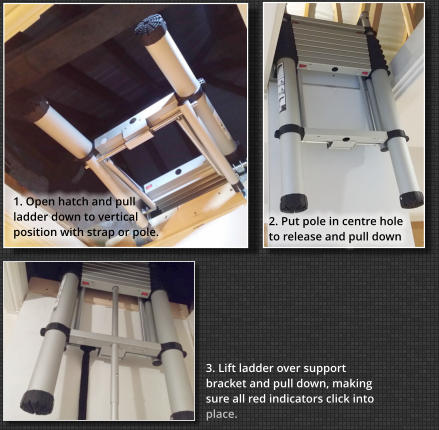 1. Open hatch and pull ladder down to vertical position with strap or pole.

2. Put pole in centre hole to release and pull down

3. Lift ladder over support bracket and pull down, making sure all red indicators click into place.